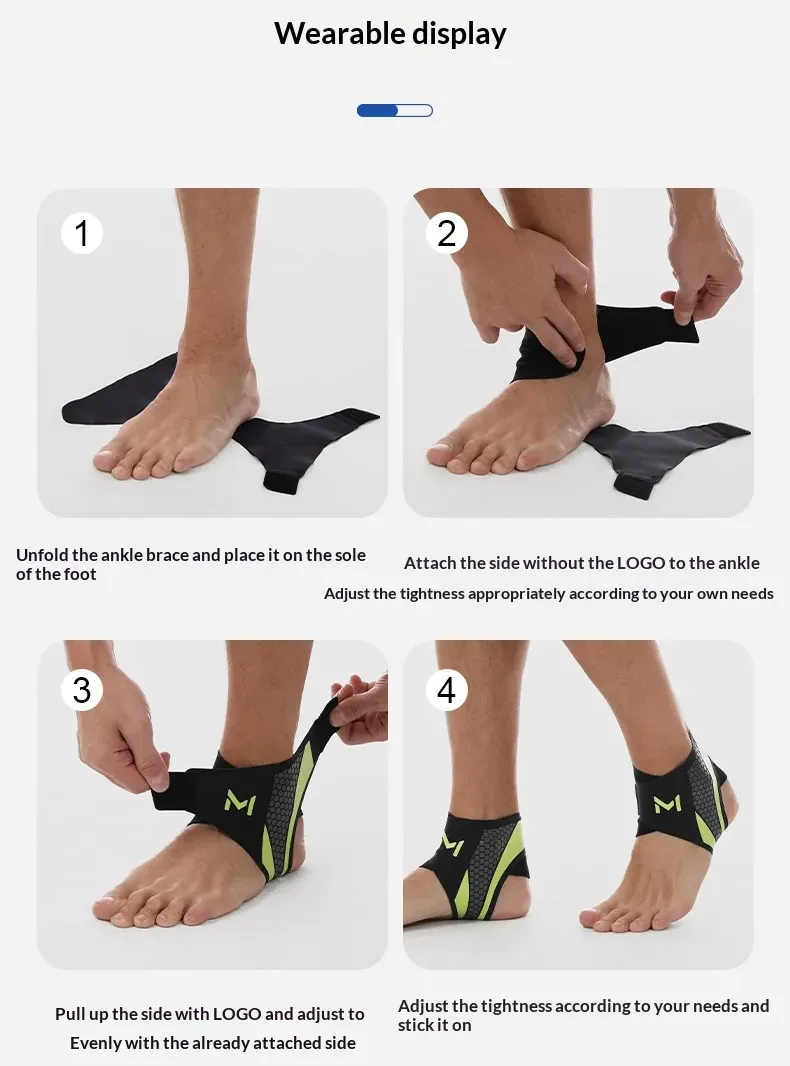 Wearable display

1

2

Unfold the ankle brace and place it on the sole of the foot

Attach the side without the LOGO to the ankle

Adjust the tightness appropriately according to your own needs

3

4

Pull up the side with LOGO and adjust to Evenly with the already attached side

Adjust the tightness according to your needs and stick it on